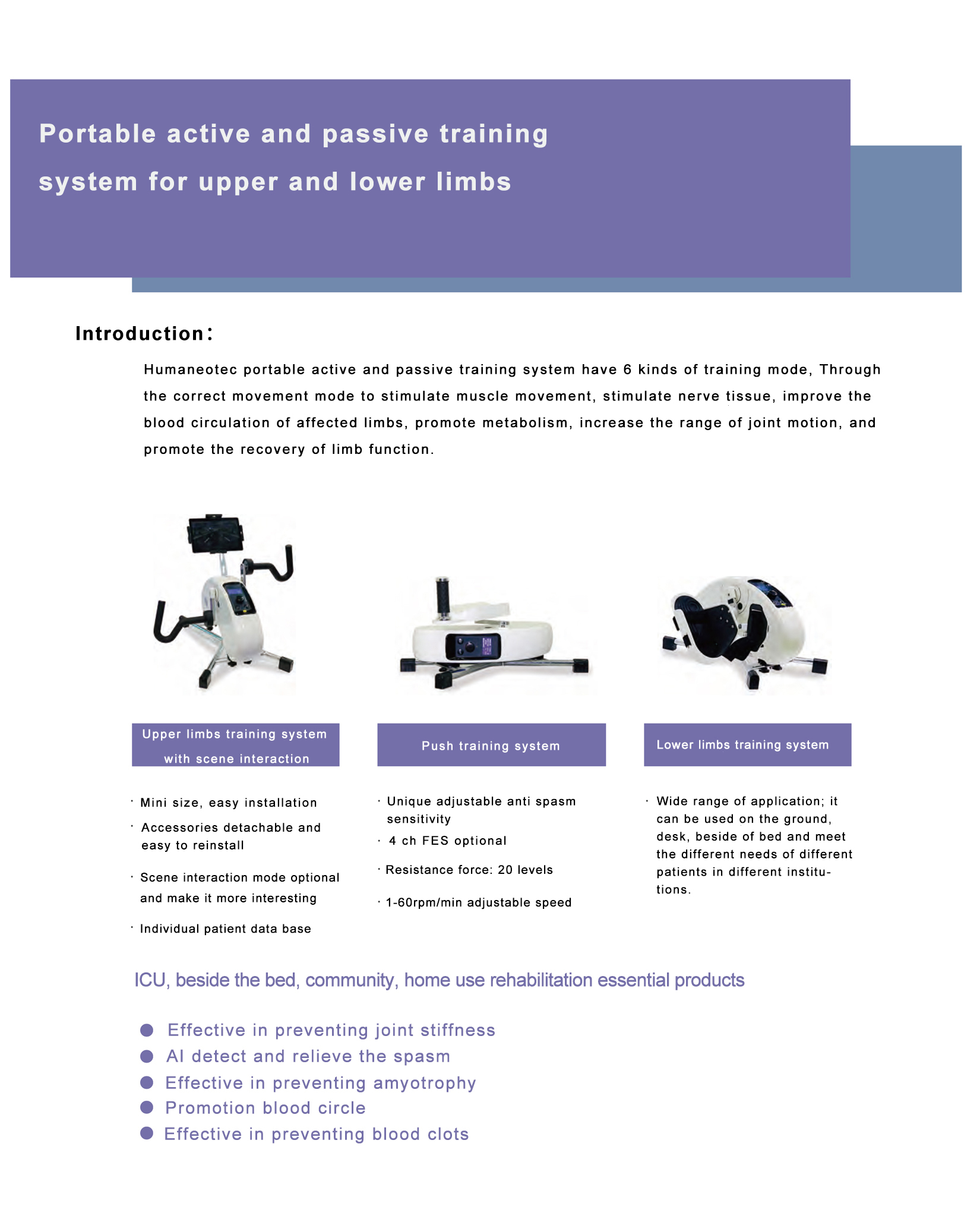 Portable active and passive training system for upper and lower limbs

Introduction:

Humaneotec portable active and passive training system have 6 kinds of training mode, Through the correct movement mode to stimulate muscle movement, stimulate nerve tissue, improve the blood circulation of affected limbs, promote metabolism, increase the range of joint motion, and promote the recovery of limb function.

Upper limbs training system with scene interaction

· Mini size, easy installation
· Accessories detachable and easy to reinstall
· Scene interaction mode optional and make it more interesting
· Individual patient data base

Push training system

· Unique adjustable anti spasm sensitivity
· 4 ch FES optional
· Resistance force: 20 levels
· 1-60rpm/min adjustable speed

Lower limbs training system

· Wide range of application; it can be used on the ground, desk, beside of bed and meet the different needs of different patients in different institutions.

ICU, beside the bed, community, home use rehabilitation essential products

● Effective in preventing joint stiffness
● AI detect and relieve the spasm
● Effective in preventing amyotrophy
● Promotion blood circle
● Effective in preventing blood clots